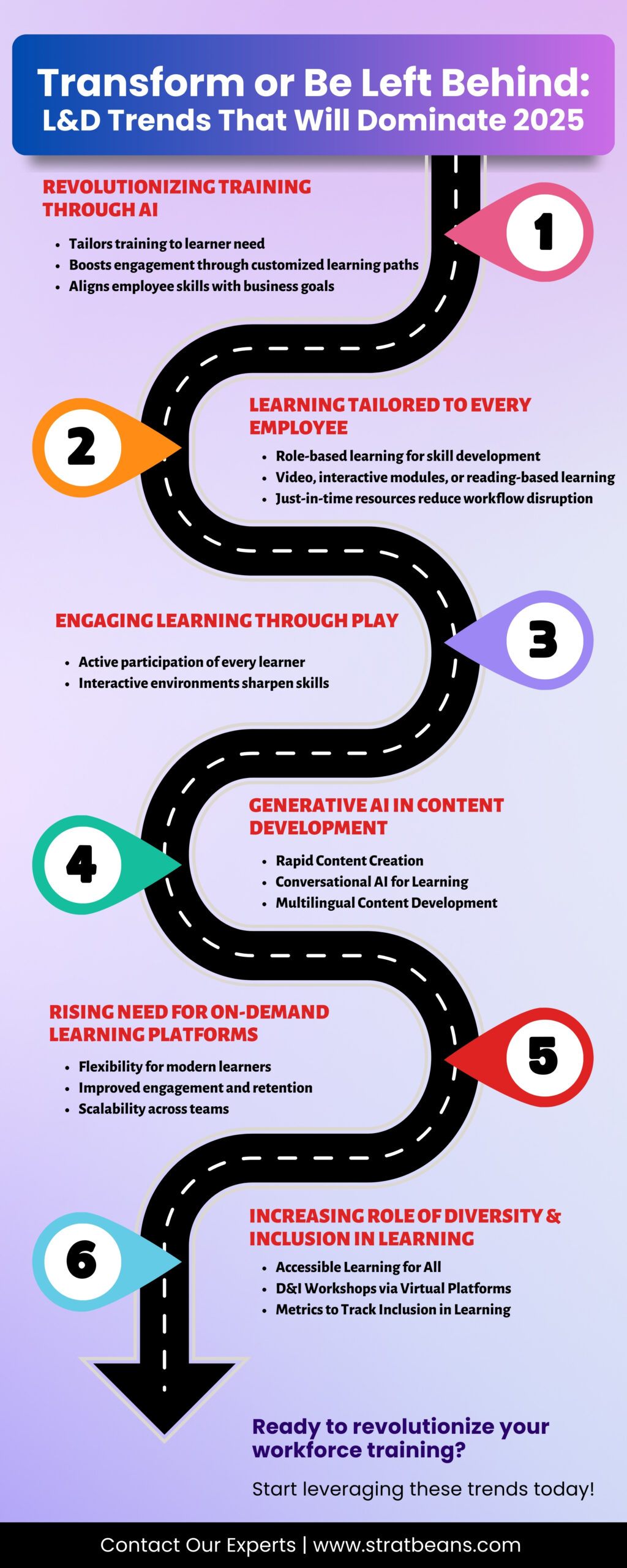 Transform or Be Left Behind:
L&D Trends That Will Dominate 2025

REVOLUTIONIZING TRAINING THROUGH AI

1

- Tailors training to learner need
- Boosts engagement through customized learning paths
- Aligns employee skills with business goals

2

LEARNING TAILORED TO EVERY EMPLOYEE

- Role-based learning for skill development
- Video, interactive modules, or reading-based learning
- Just-in-time resources reduce workflow disruption

ENGAGING LEARNING THROUGH PLAY

3

- Active participation of every learner
- Interactive environments sharpen skills

4

GENERATIVE AI IN CONTENT DEVELOPMENT

- Rapid Content Creation
- Conversational AI for Learning
- Multilingual Content Development

RISING NEED FOR ON-DEMAND LEARNING PLATFORMS

5

- Flexibility for modern learners
- Improved engagement and retention
- Scalability across teams

6

INCREASING ROLE OF DIVERSITY & INCLUSION IN LEARNING

- Accessible Learning for All
- D&I Workshops via Virtual Platforms
- Metrics to Track Inclusion in Learning

Ready to revolutionize your workforce training?

Start leveraging these trends today!

Contact Our Experts | www.stratbeans.com